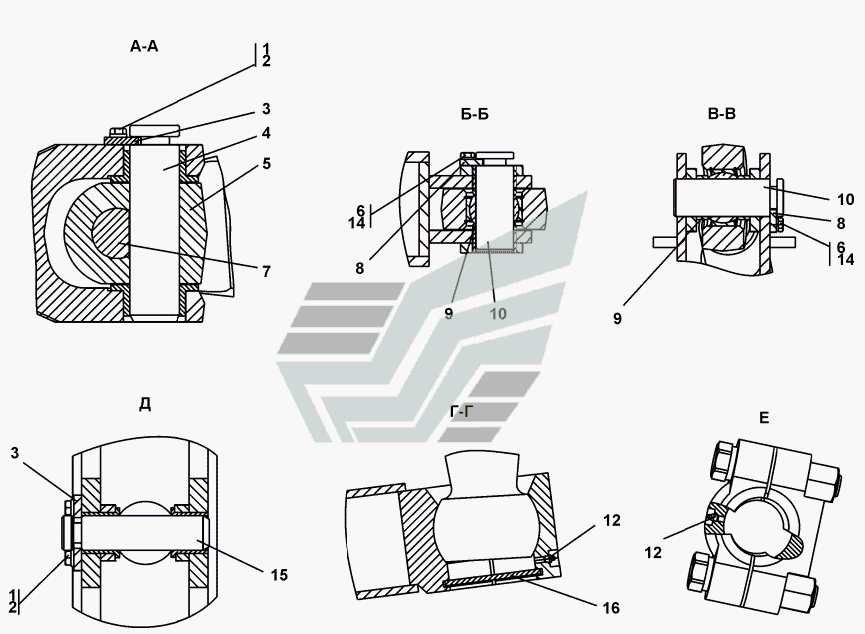 А-А

1
2
3
4
5
7

Б-Б

6
14
8
9
10

В-В

10
8
6
14
9

Д

3
1
2
15

Г-Г

12
16

Е

12